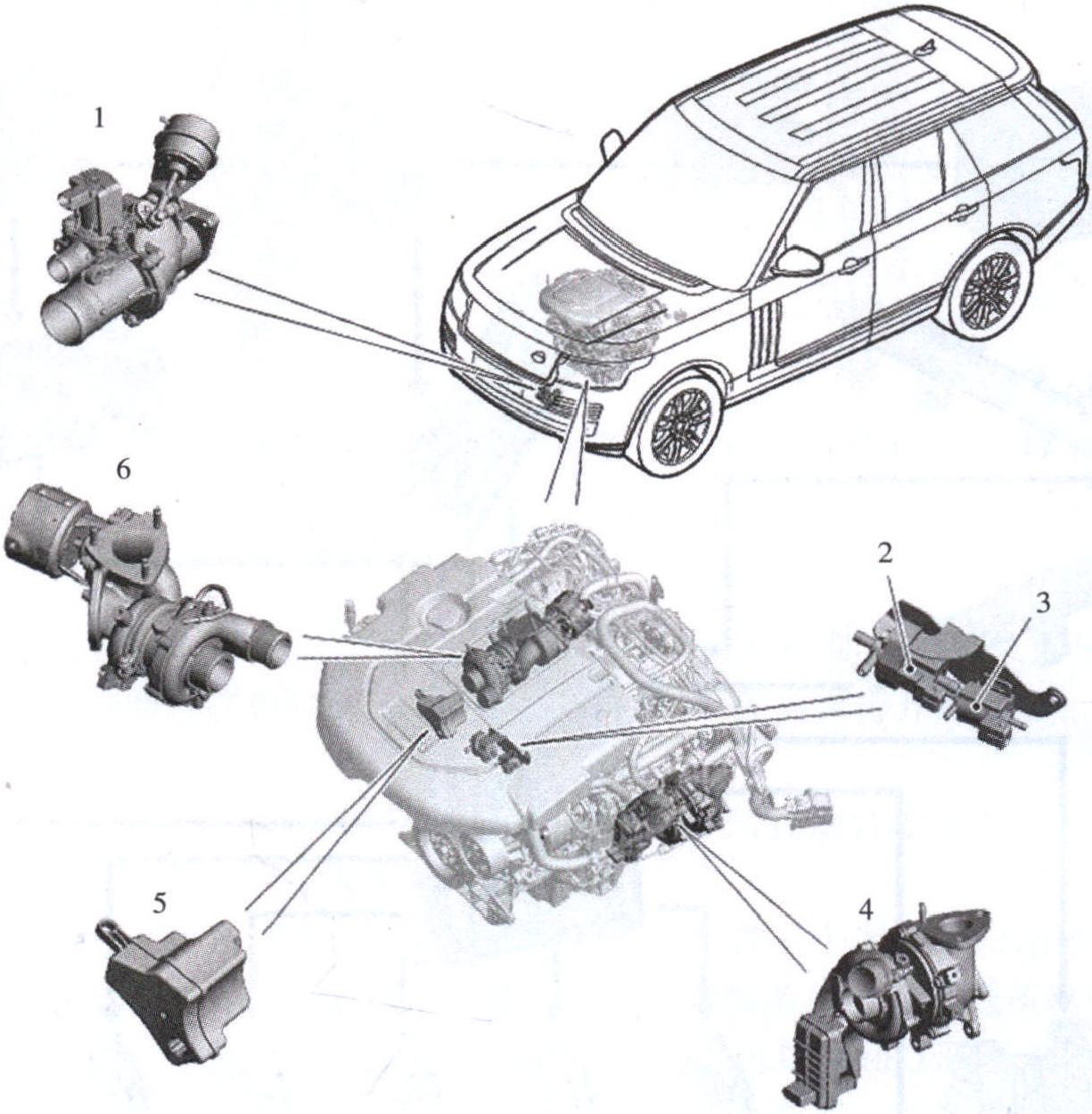 1

6

2

3

5

4